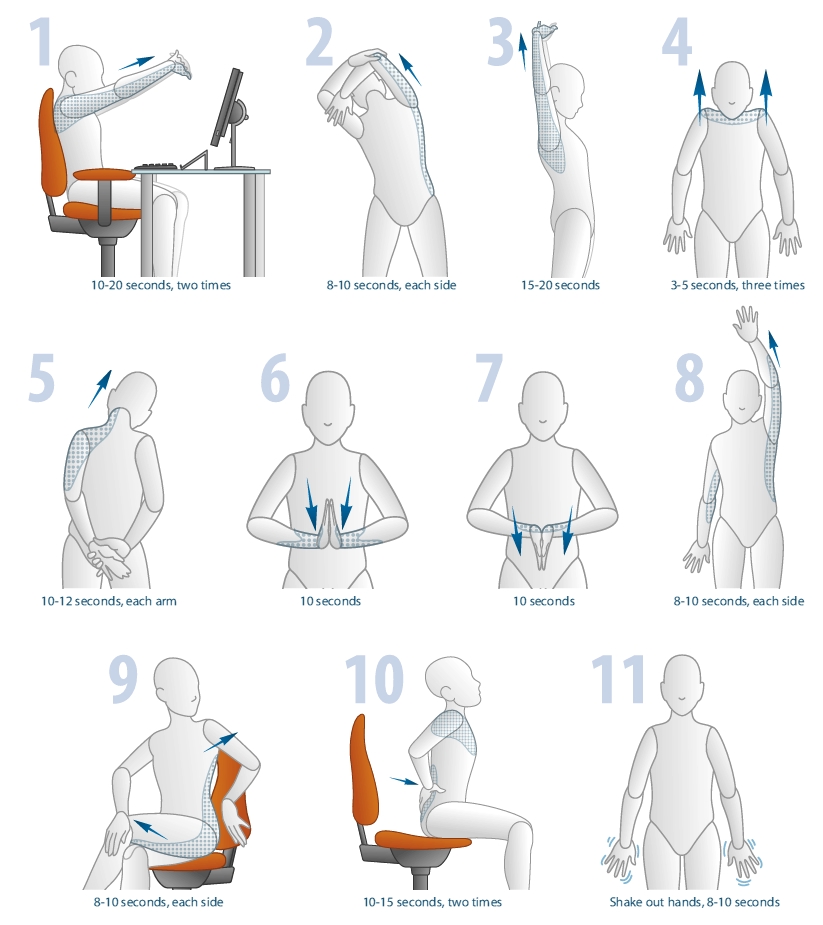 1
10-20 seconds, two times

2
8-10 seconds, each side

3
15-20 seconds

4
3-5 seconds, three times

5
10-12 seconds, each arm

6
10 seconds

7
10 seconds

8
8-10 seconds, each side

9
8-10 seconds, each side

10
10-15 seconds, two times

11
Shake out hands, 8-10 seconds